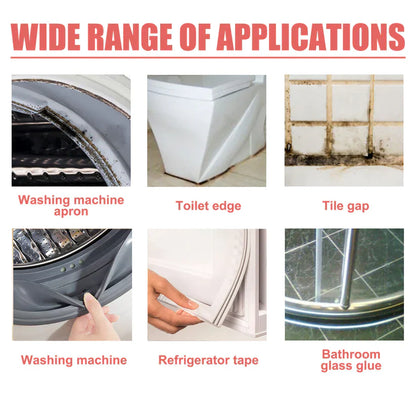 WIDE RANGE OF APPLICATIONS

Washing machine apron

Toilet edge

Tile gap

Washing machine

Refrigerator tape

Bathroom glass glue